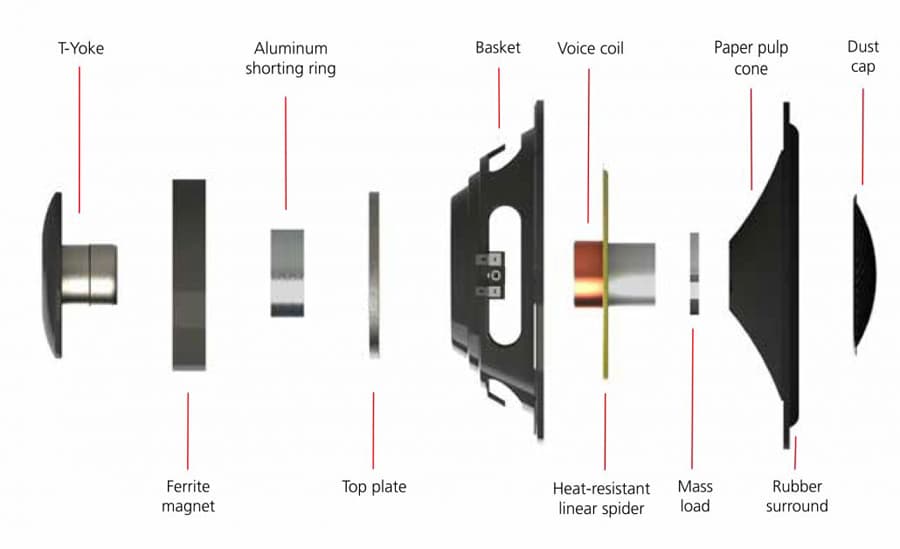 T-Yoke

Aluminum shorting ring

Basket

Voice coil

Paper pulp cone

Dust cap

Ferrite magnet

Top plate

Heat-resistant linear spider

Mass load

Rubber surround